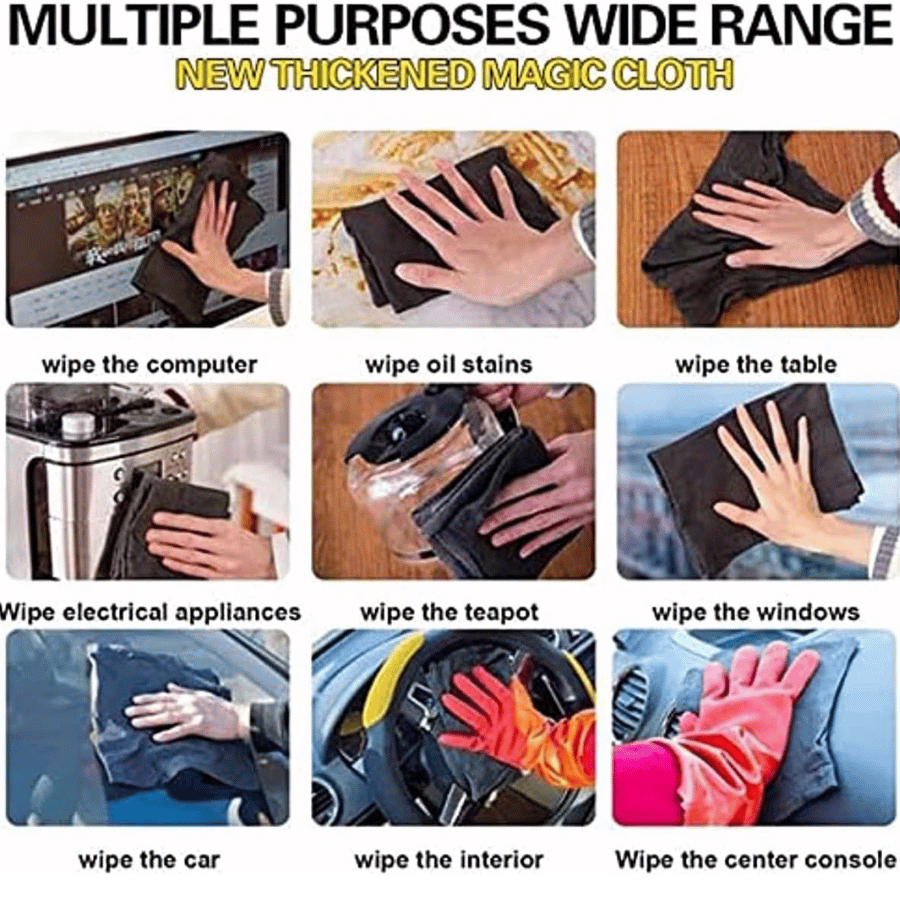 MULTIPLE PURPOSES WIDE RANGE
NEW THICKENED MAGIC CLOTH

wipe the computer

wipe oil stains

wipe the table

Wipe electrical appliances

wipe the teapot

wipe the windows

wipe the car

wipe the interior

Wipe the center console