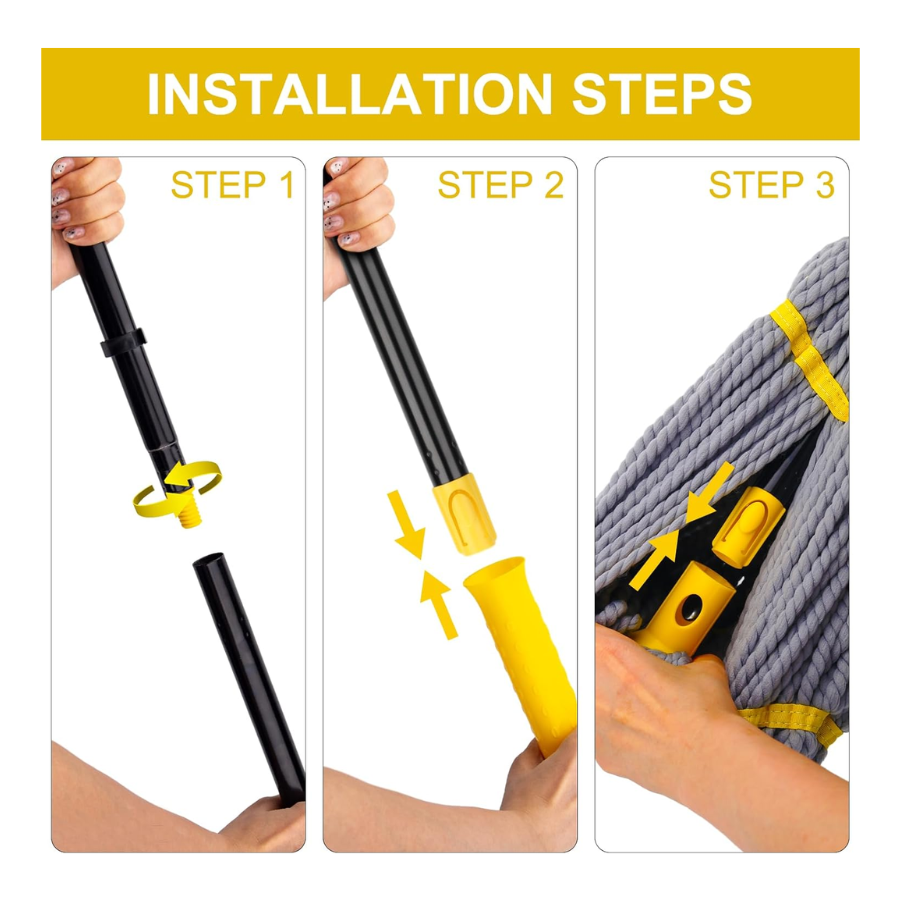 INSTALLATION STEPS

STEP 1

STEP 2

STEP 3