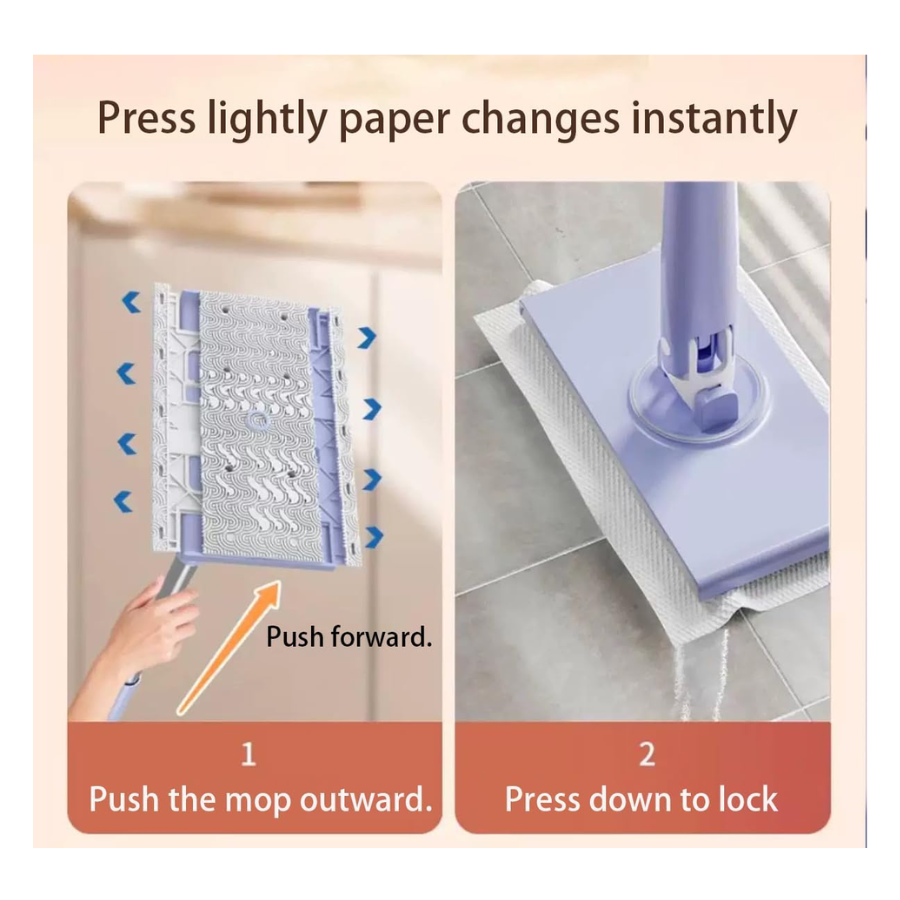 Press lightly paper changes instantly

Push forward.

1
Push the mop outward.

2
Press down to lock