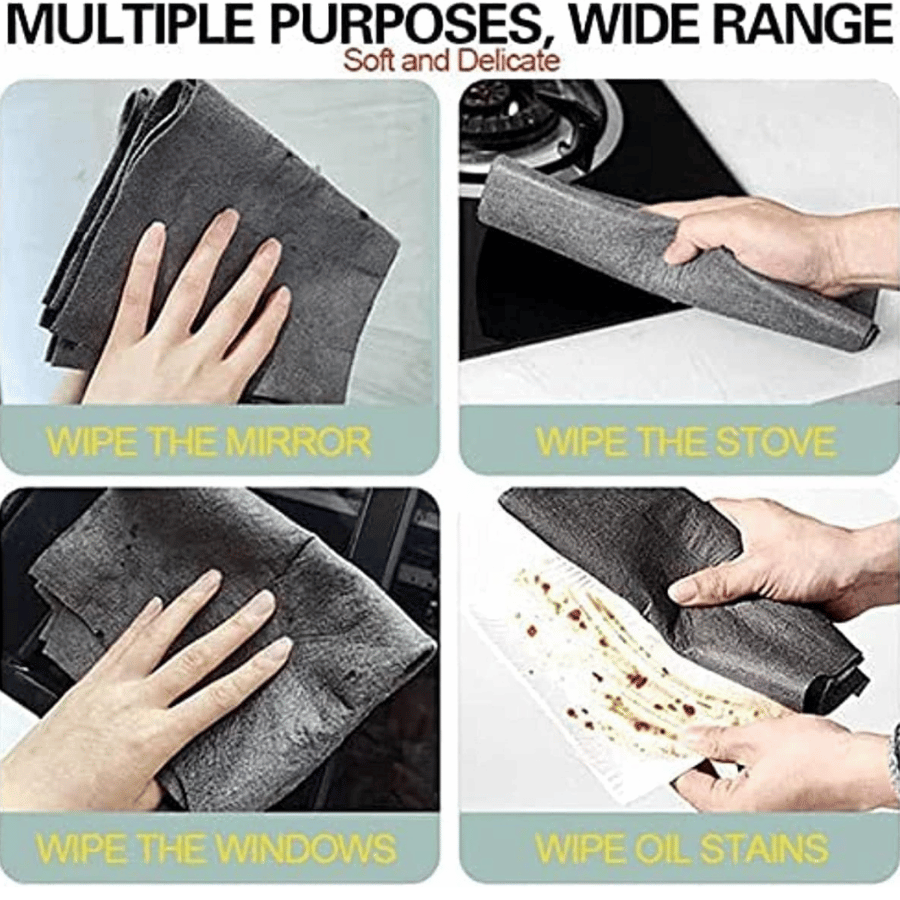 MULTIPLE PURPOSES, WIDE RANGE
Soft and Delicate

WIPE THE MIRROR

WIPE THE STOVE

WIPE THE WINDOWS

WIPE OIL STAINS