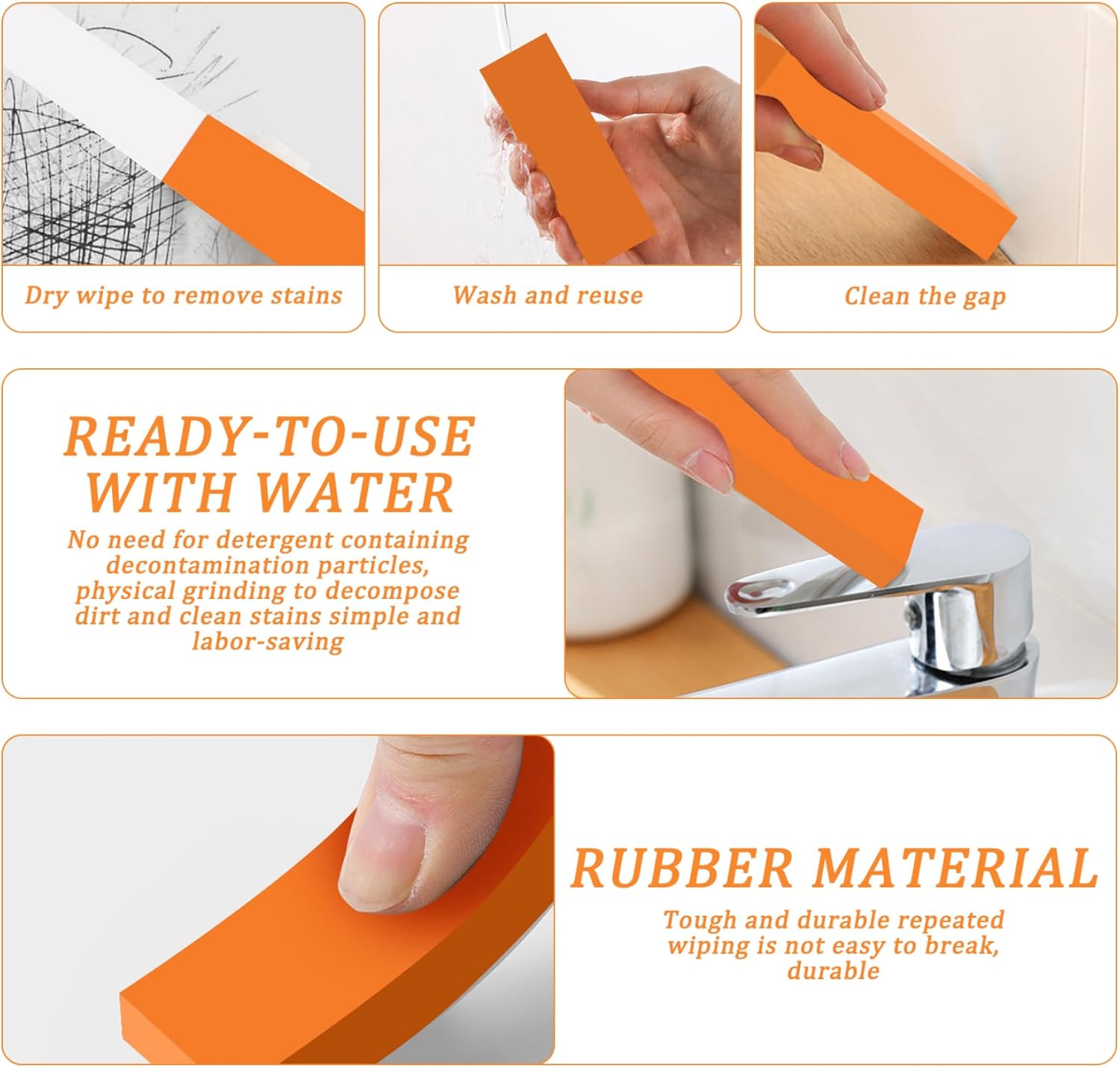 Dry wipe to remove stains

Wash and reuse

Clean the gap

READY-TO-USE WITH WATER

No need for detergent containing decontamination particles, physical grinding to decompose dirt and clean stains simple and labor-saving

RUBBER MATERIAL

Tough and durable repeated wiping is not easy to break, durable