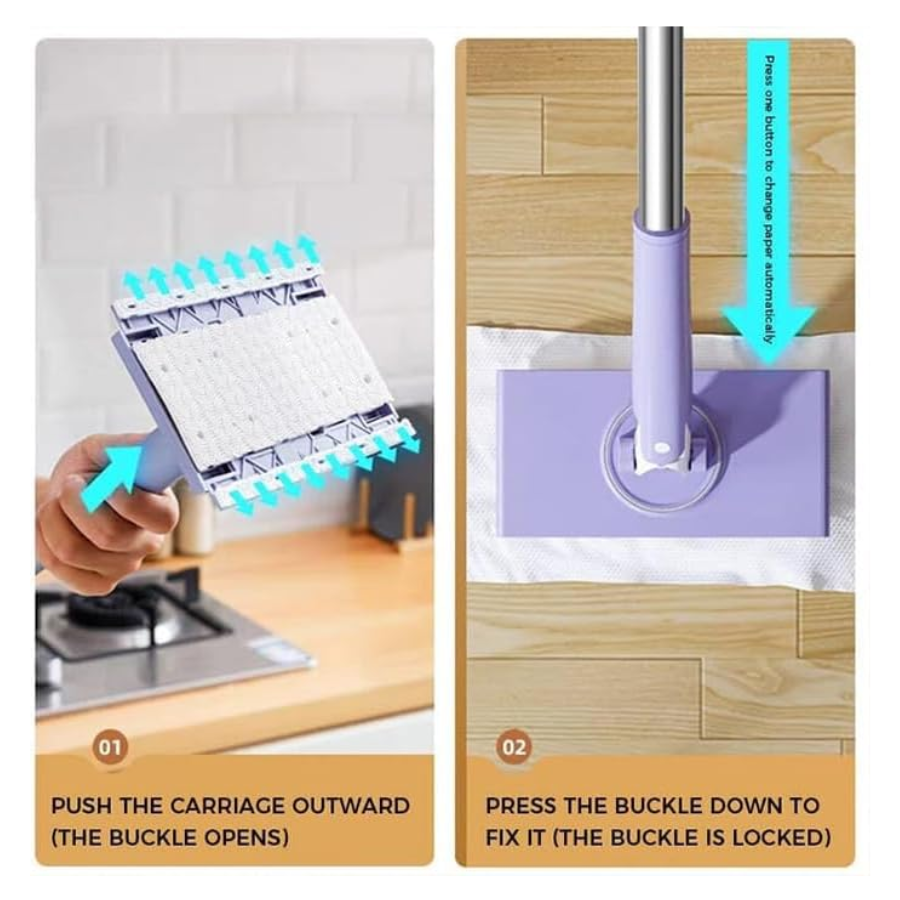 01

PUSH THE CARRIAGE OUTWARD (THE BUCKLE OPENS)

Press one button to change paper automatically

02

PRESS THE BUCKLE DOWN TO FIX IT (THE BUCKLE IS LOCKED)