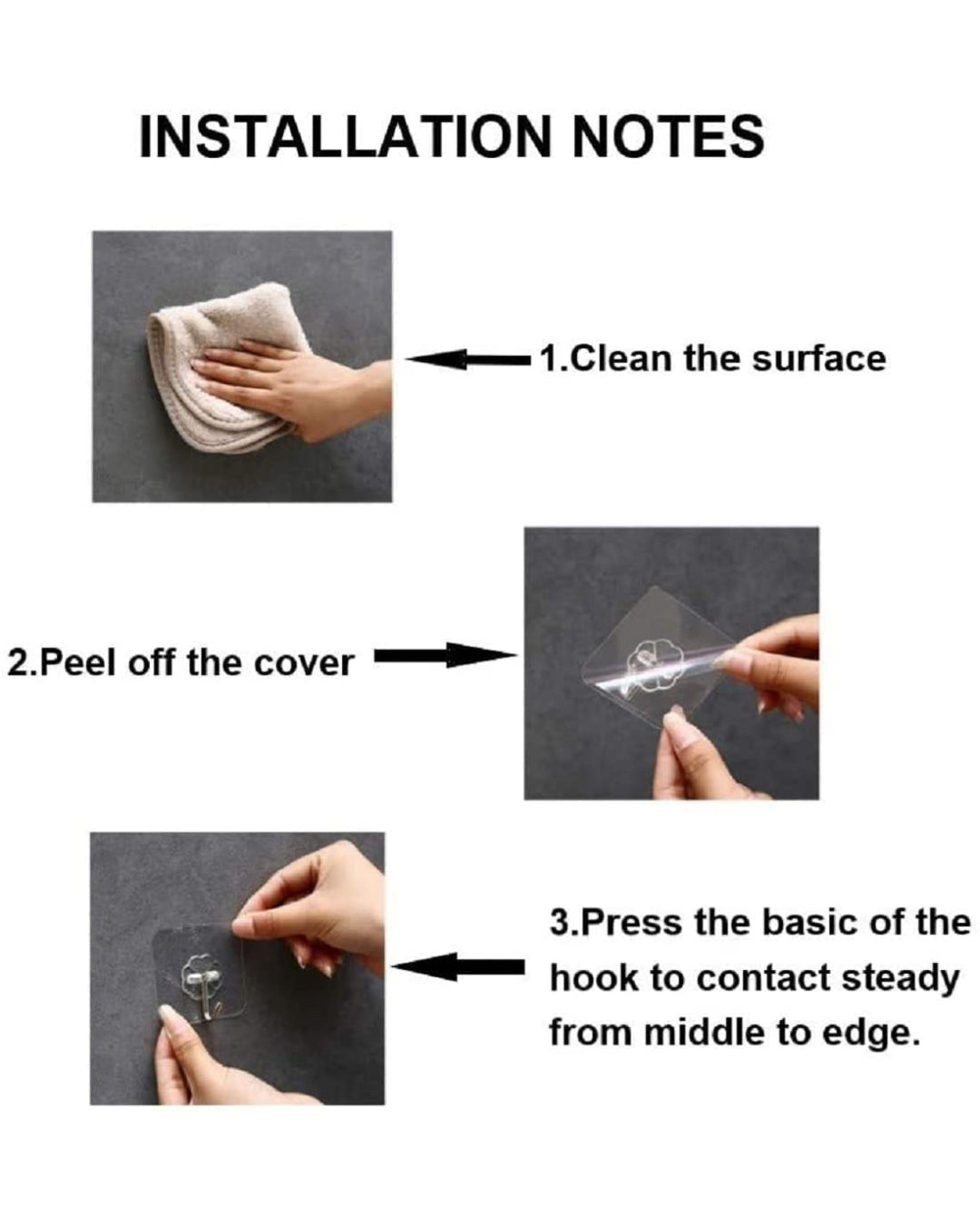 INSTALLATION NOTES

1.Clean the surface

2.Peel off the cover

3.Press the basic of the hook to contact steady from middle to edge.