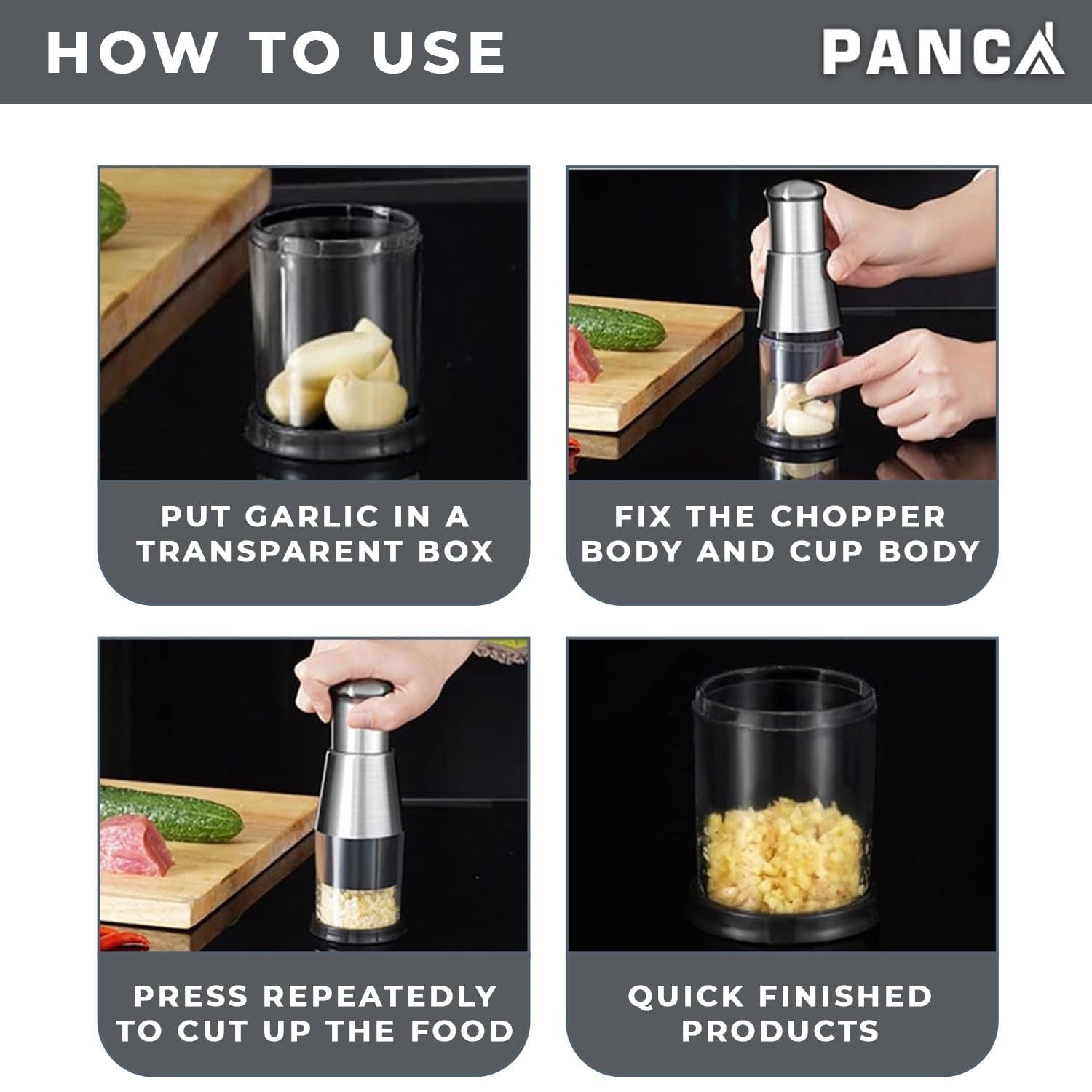 HOW TO USE

PANCA

PUT GARLIC IN A TRANSPARENT BOX

FIX THE CHOPPER BODY AND CUP BODY

PRESS REPEATEDLY TO CUT UP THE FOOD

QUICK FINISHED PRODUCTS